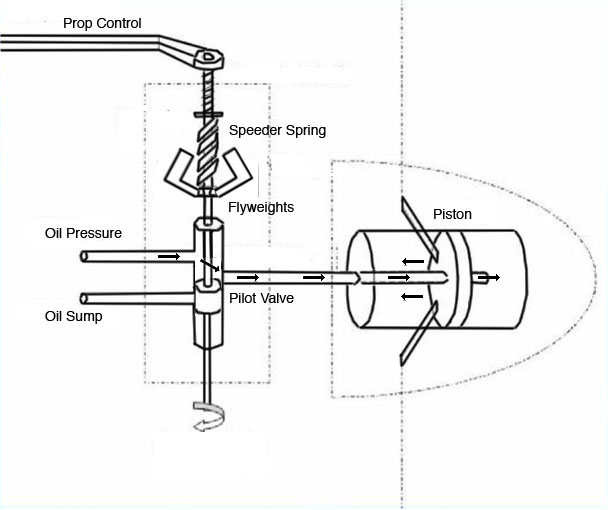 Prop Control

Speeder Spring

Flyweights

Piston

Oil Pressure

Pilot Valve

Oil Sump