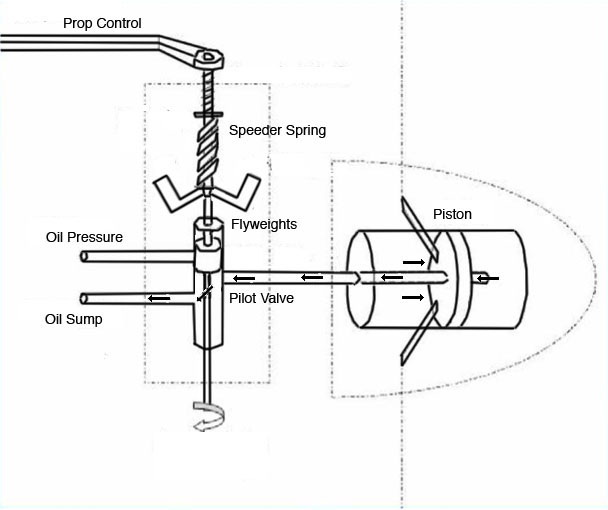 Prop Control

Speeder Spring

Piston

Flyweights

Oil Pressure

Pilot Valve

Oil Sump